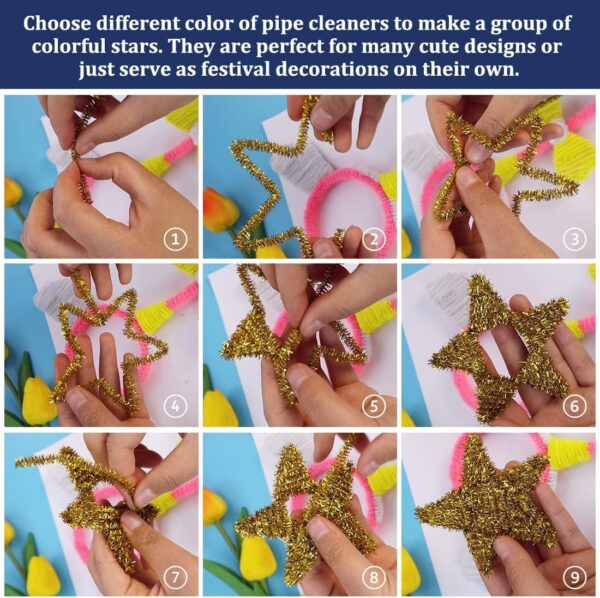 Choose different color of pipe cleaners to make a group of colorful stars. They are perfect for many cute designs or just serve as festival decorations on their own.

①

②

③

④

⑤

⑥

⑦

⑧

⑨