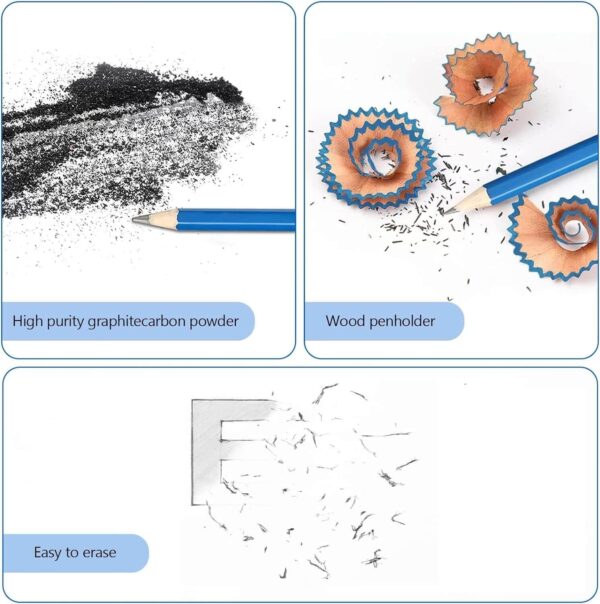 High purity graphitecarbon powder

Wood penholder

Easy to erase